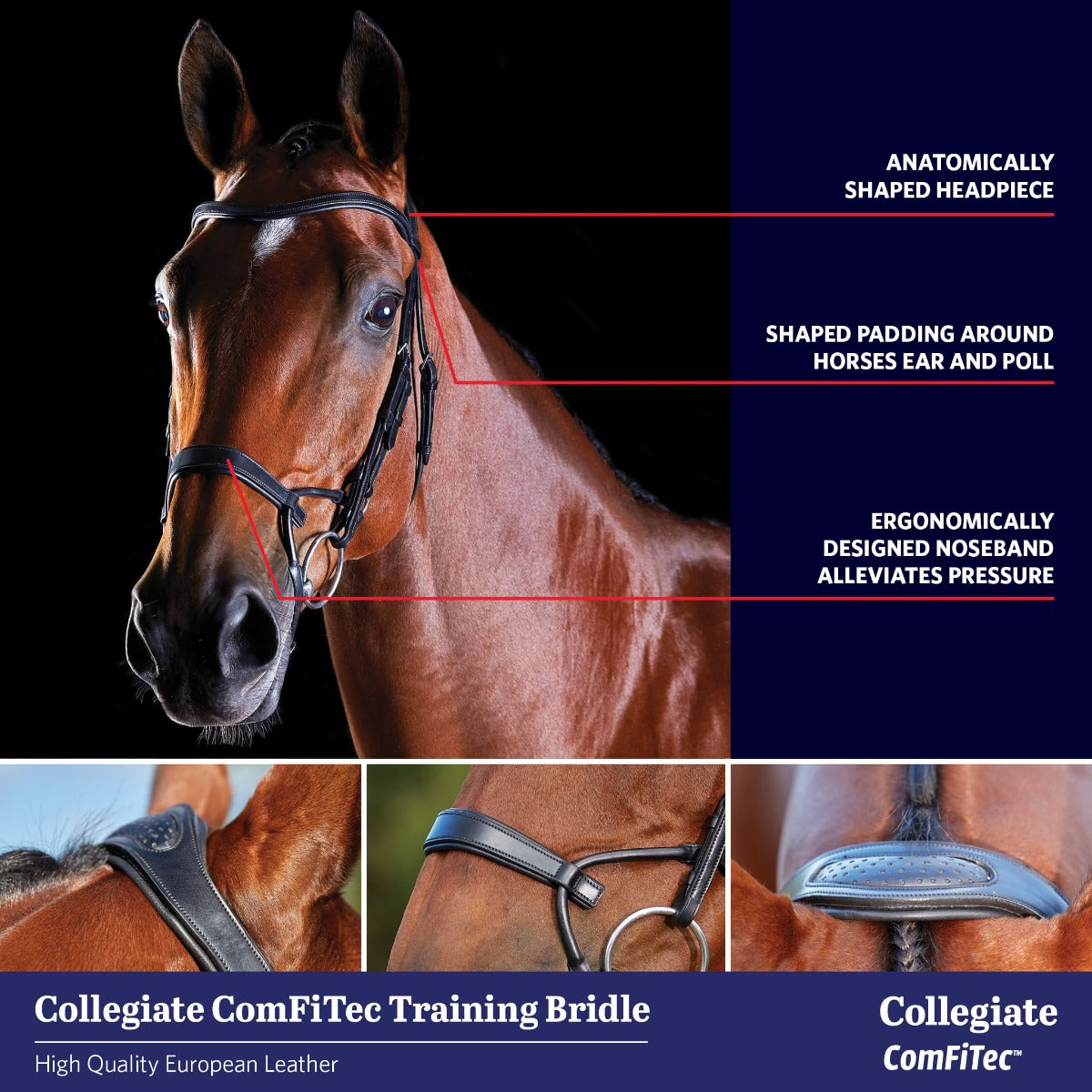 ANATOMICALLY SHAPED HEADPIECE

SHAPED PADDING AROUND HORSES EAR AND POLL

ERGONOMICALLY DESIGNED NOSEBAND ALLEVIATES PRESSURE

Collegiate ComFiTec Training Bridle

High Quality European Leather

Collegiate
ComFiTec™