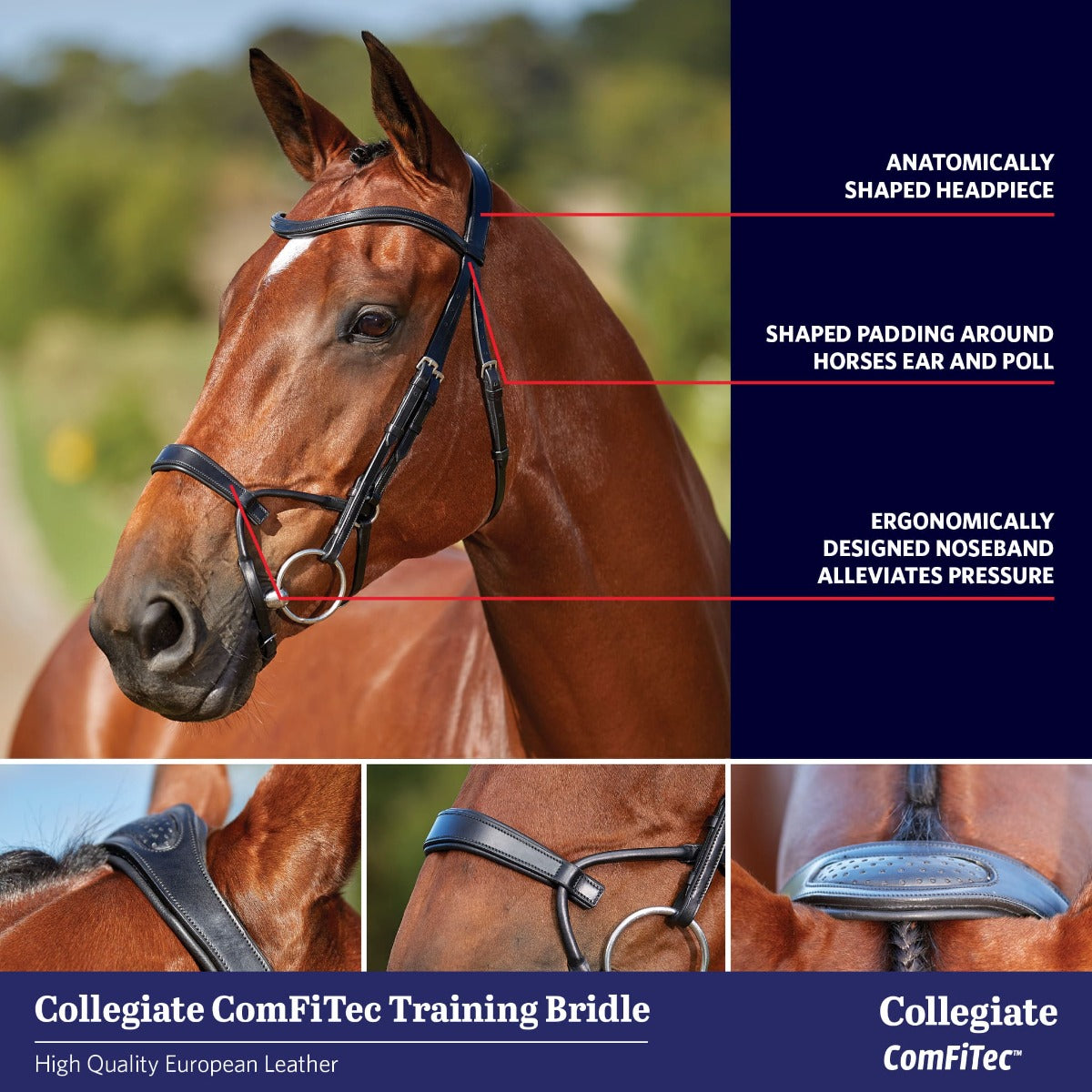 ANATOMICALLY SHAPED HEADPIECE

SHAPED PADDING AROUND HORSES EAR AND POLL

ERGONOMICALLY DESIGNED NOSEBAND ALLEVIATES PRESSURE

Collegiate ComFiTec Training Bridle

High Quality European Leather

Collegiate
ComFiTec™